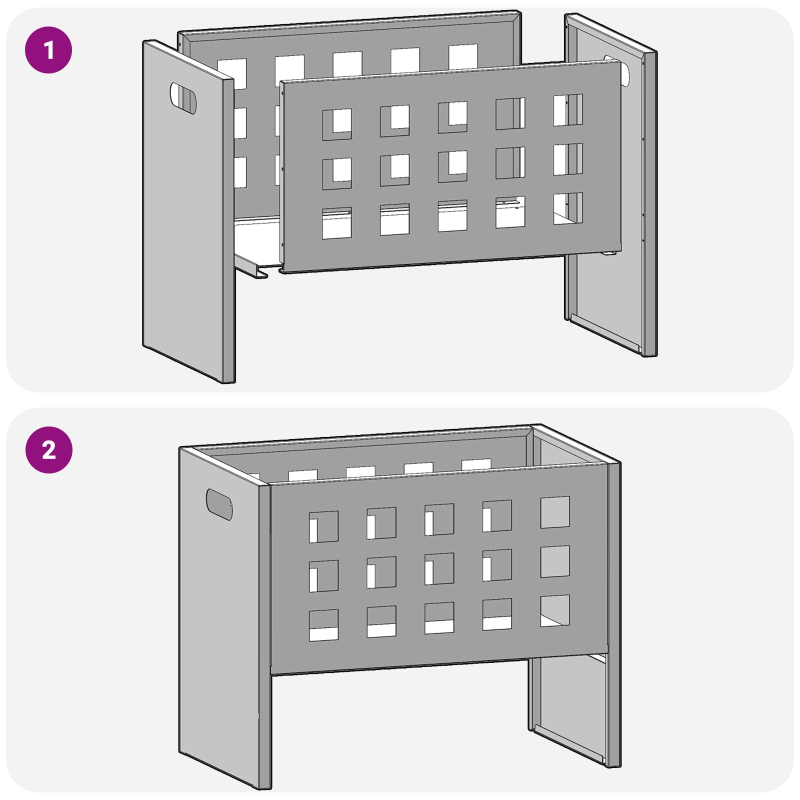 1

2