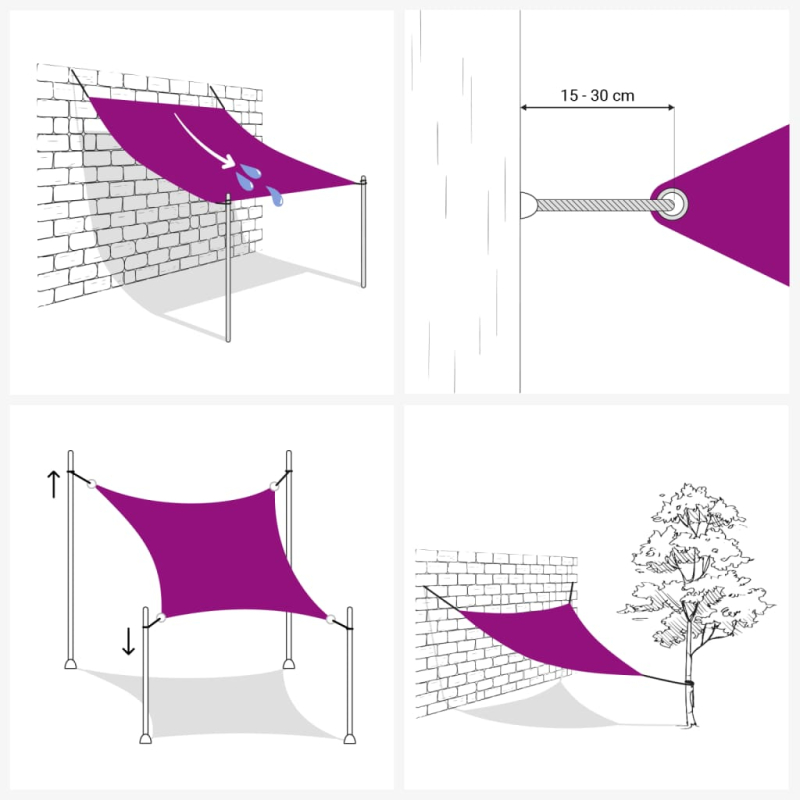 15 - 30 cm