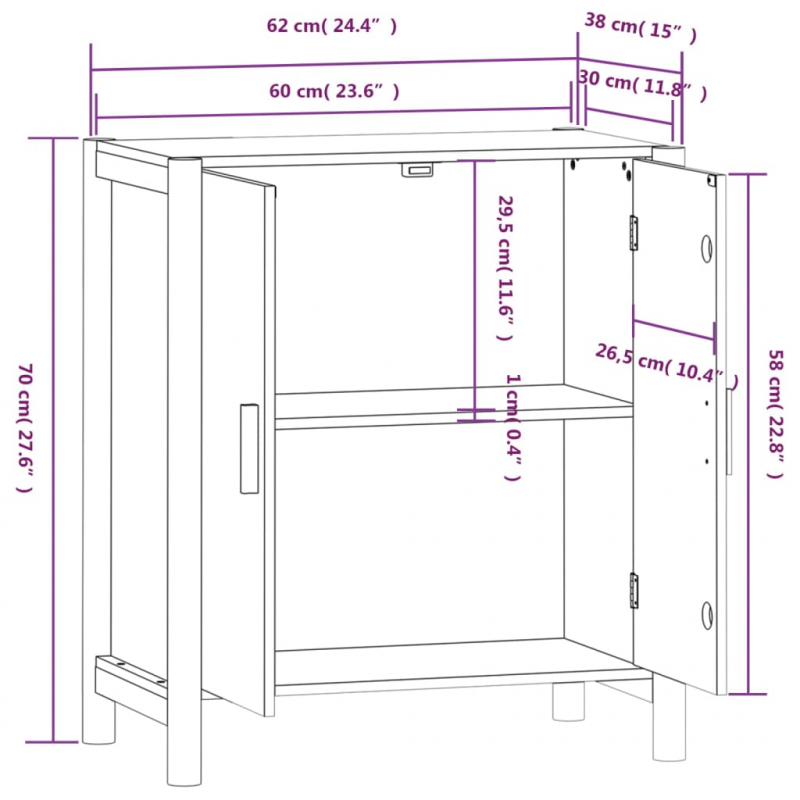 62 cm( 24.4” )
38 cm( 15” )
60 cm( 23.6” )
30 cm( 11.8” )
29,5 cm( 11.6” )
26,5 cm( 10.4” )
1 cm( 0.4” )
70 cm( 27.6” )
58 cm( 22.8” )