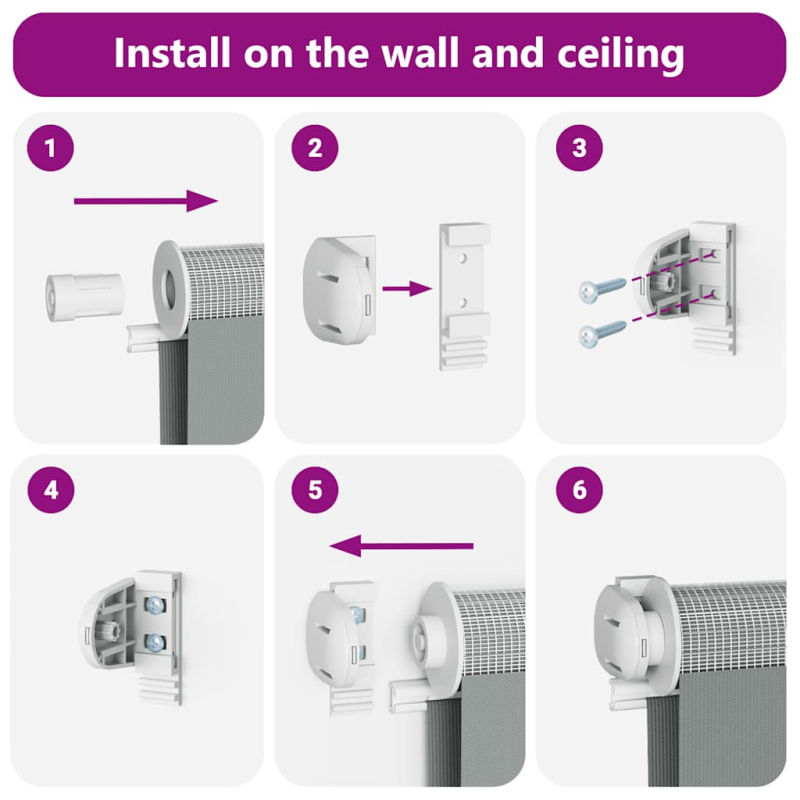 Install on the wall and ceiling

1

2

3

4

5

6