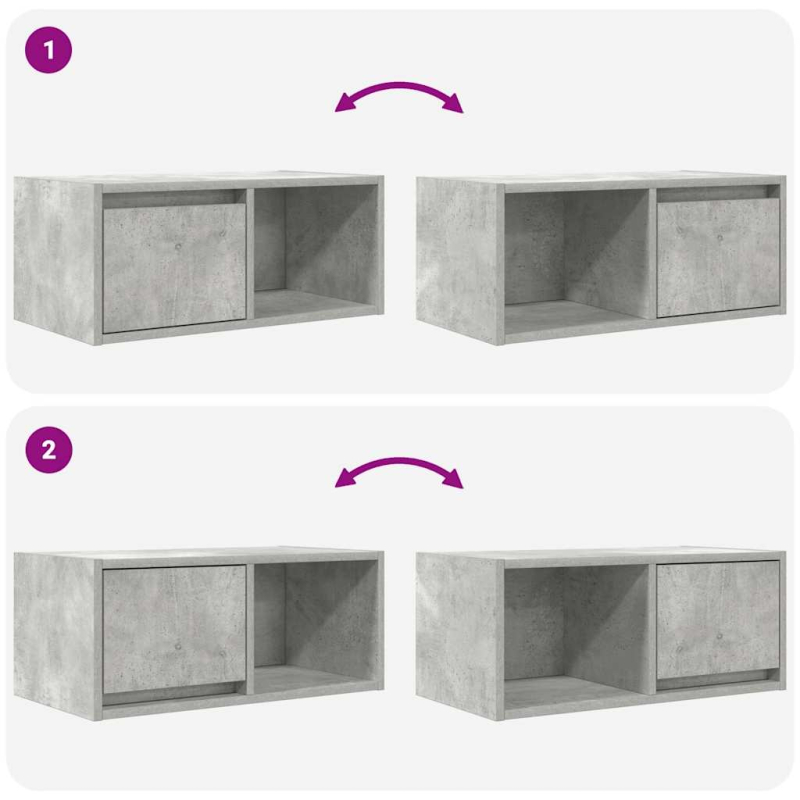 1

2