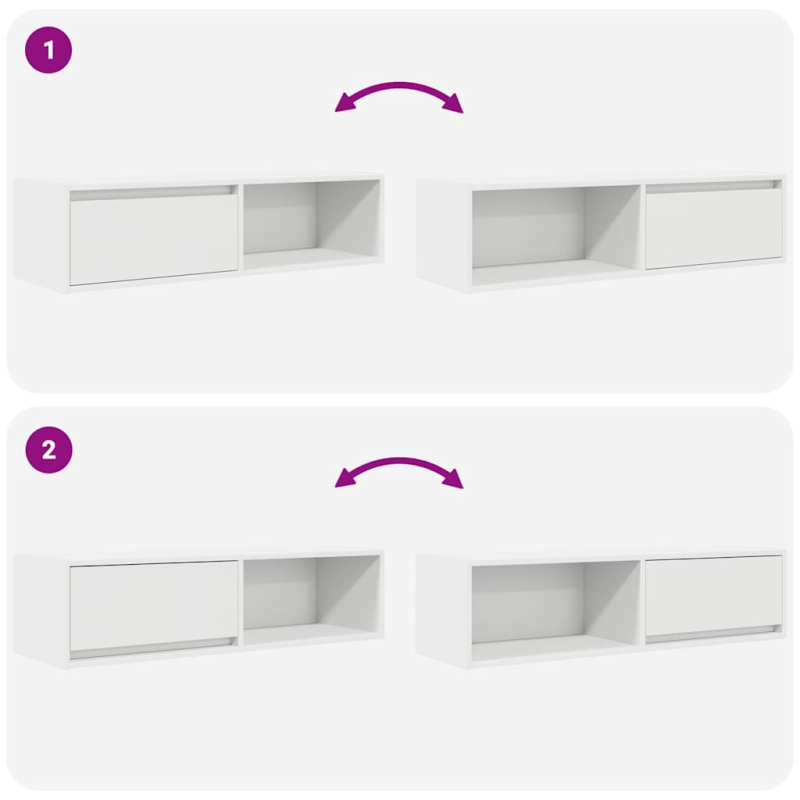 1

2