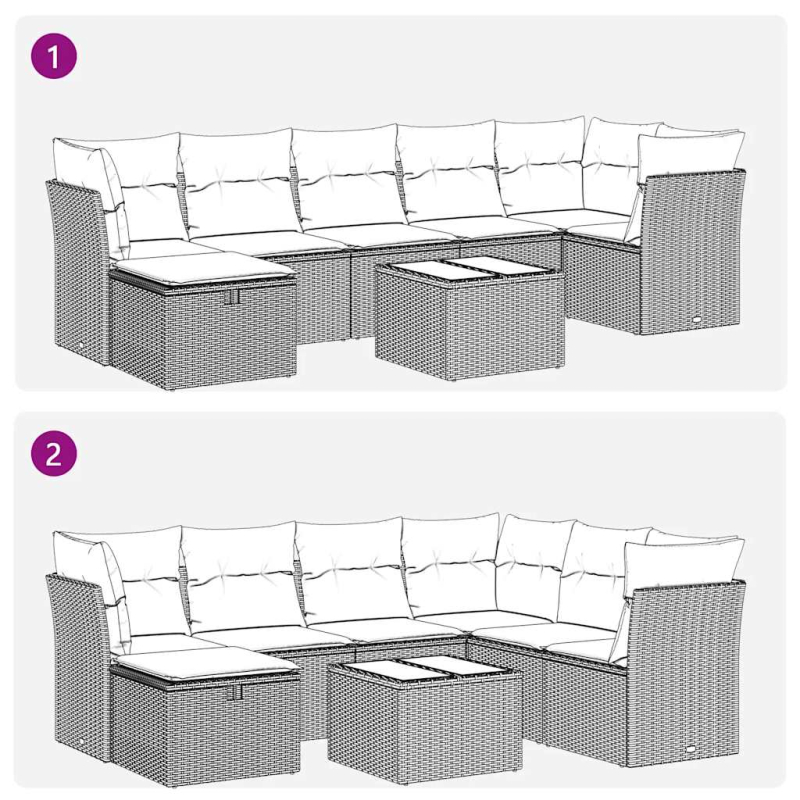 1

2