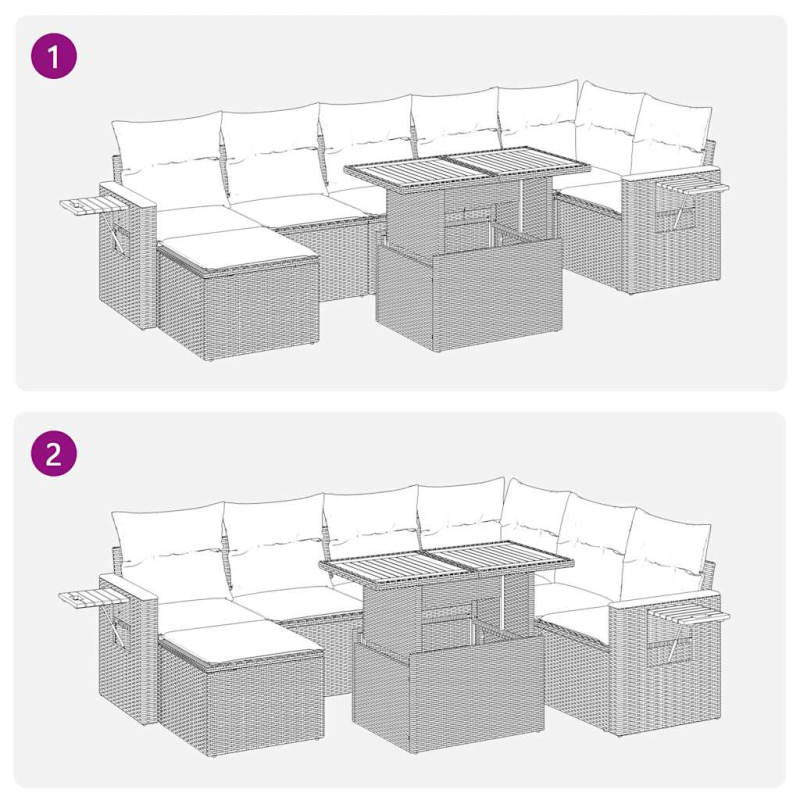 1

2