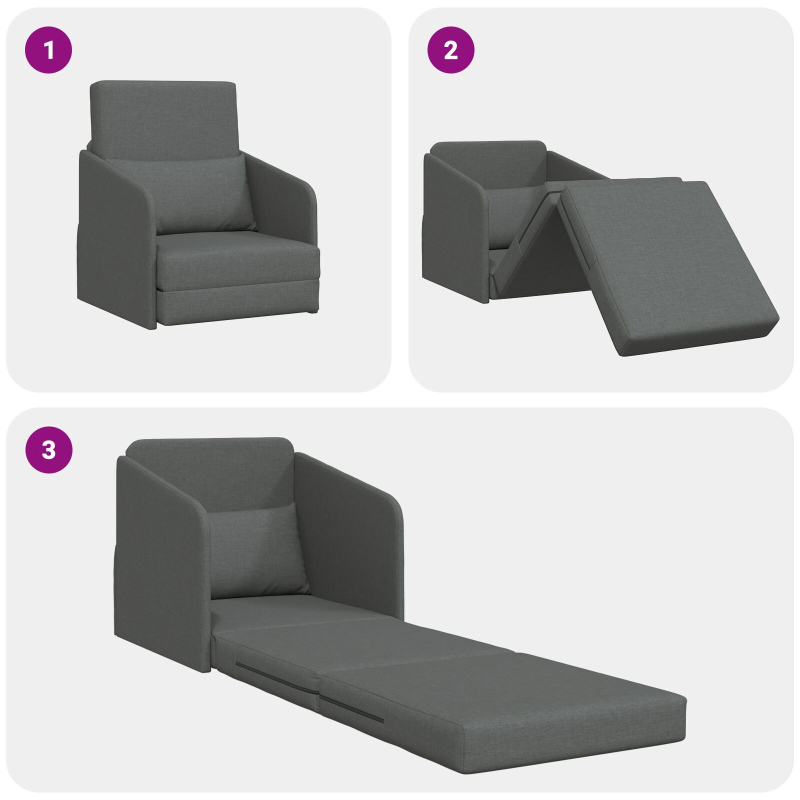 1

2

3