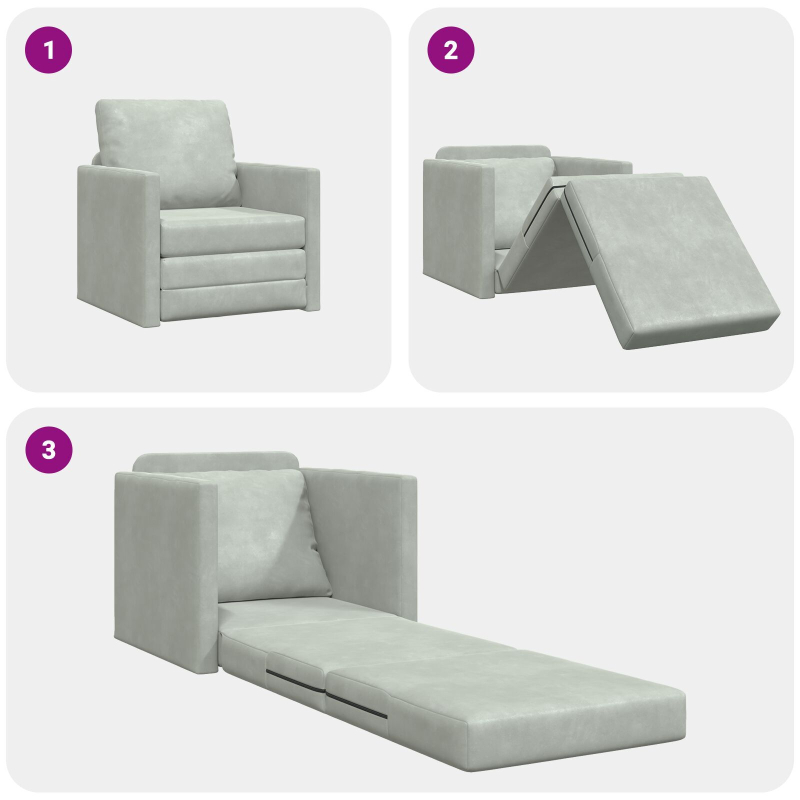 1

2

3