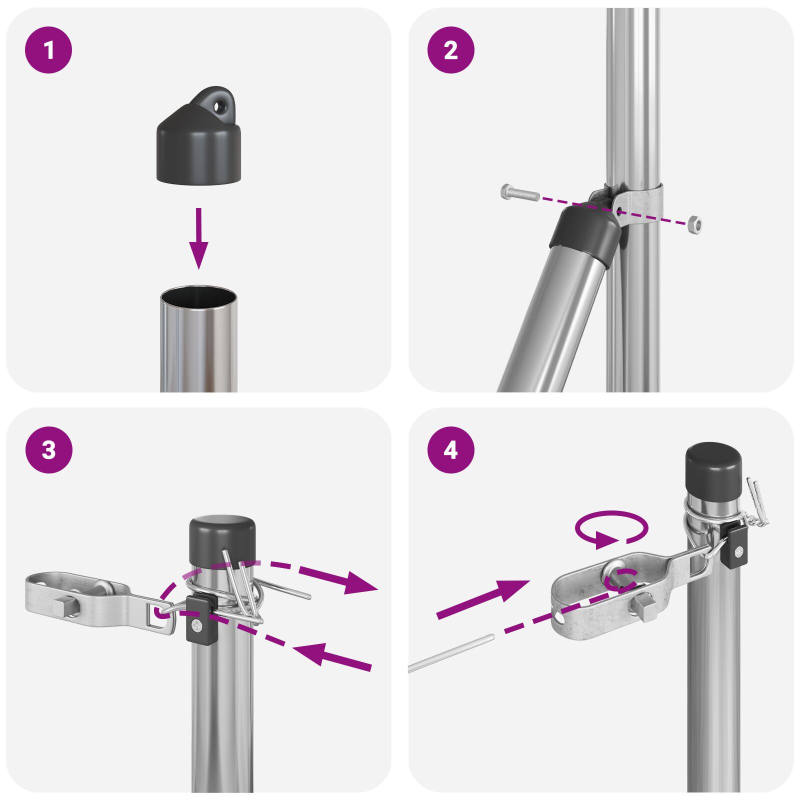 1

2

3

4