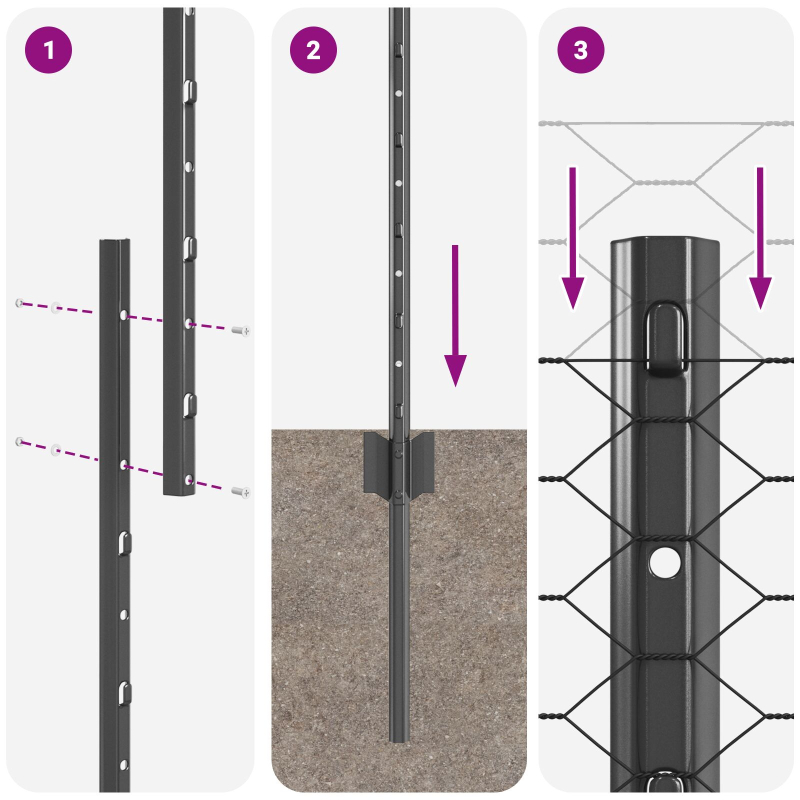 1

2

3