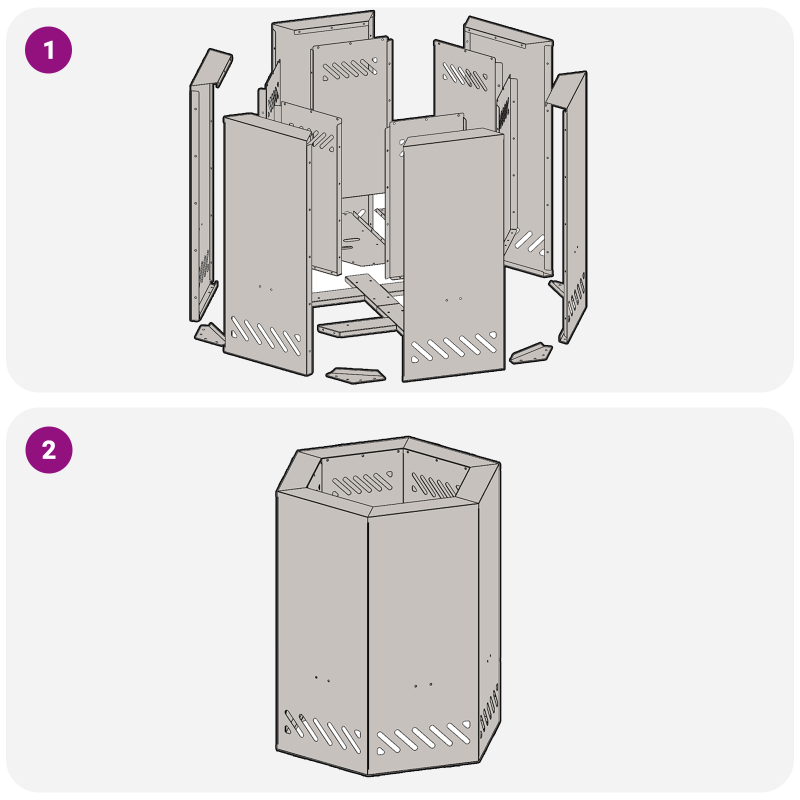 1

2