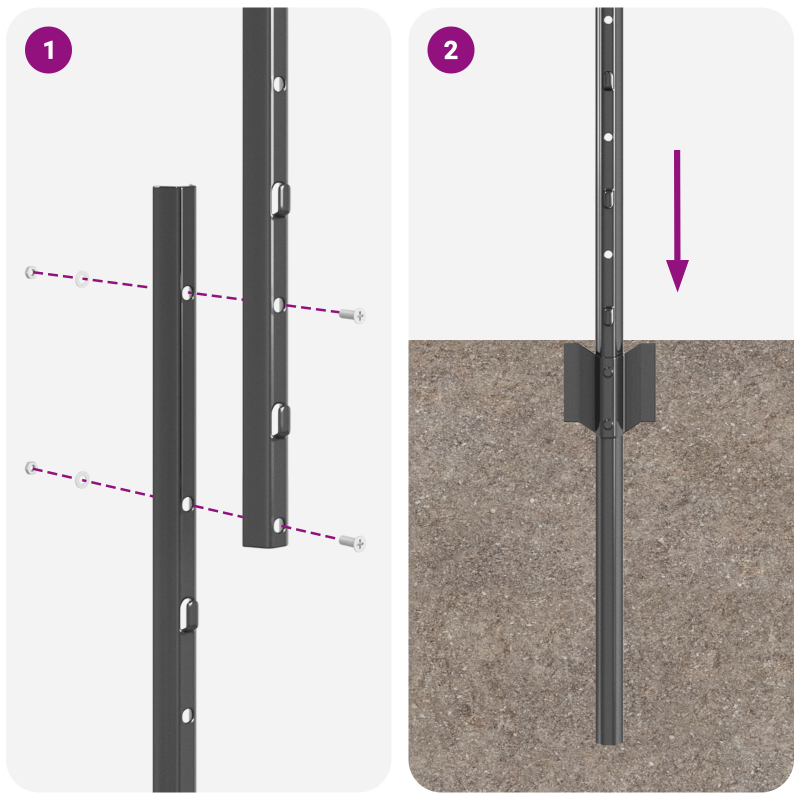 1

2