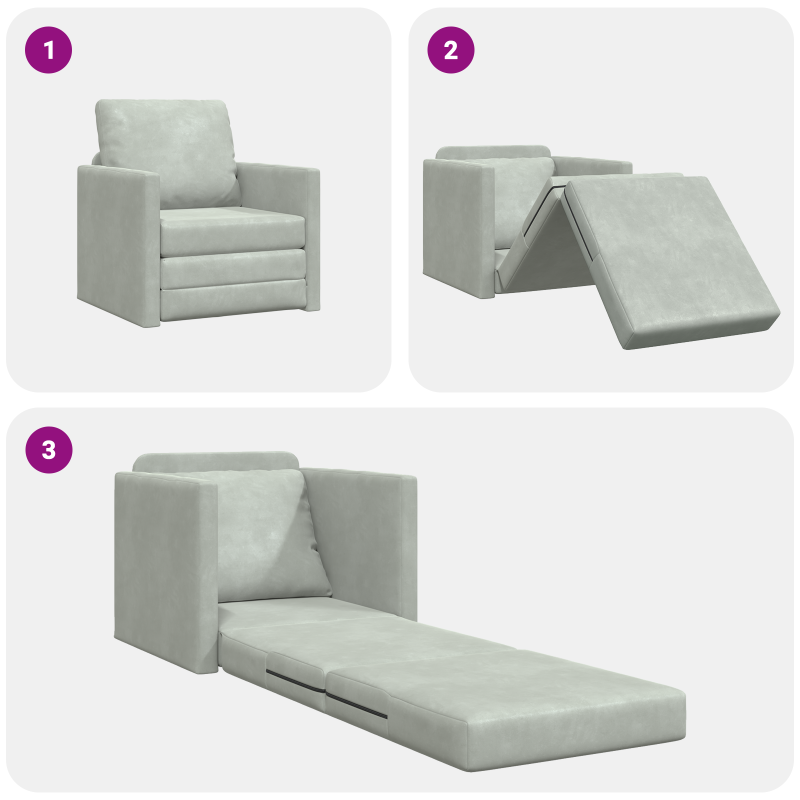 1

2

3