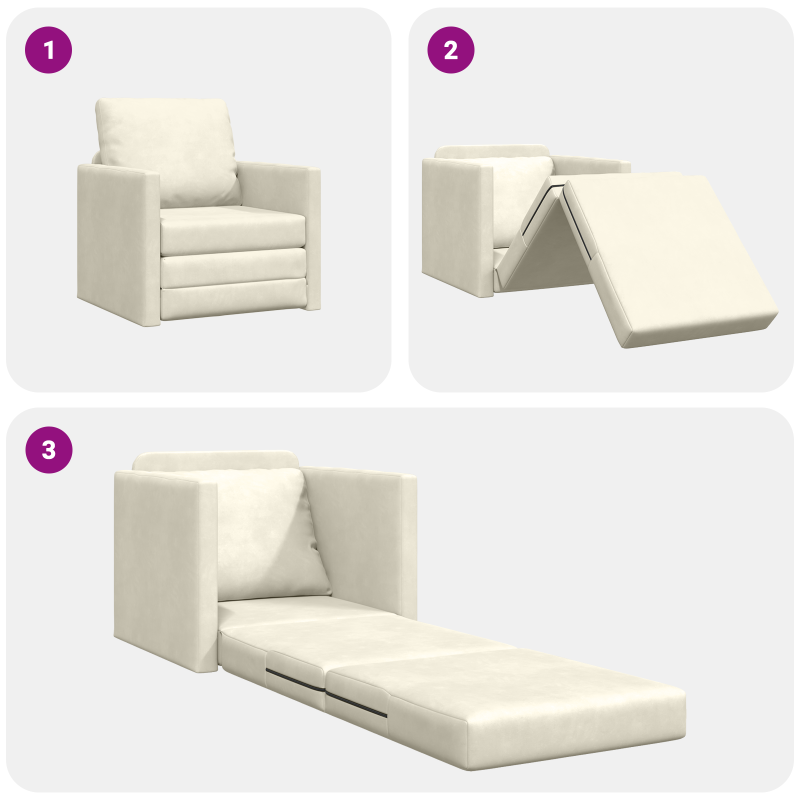 1

2

3