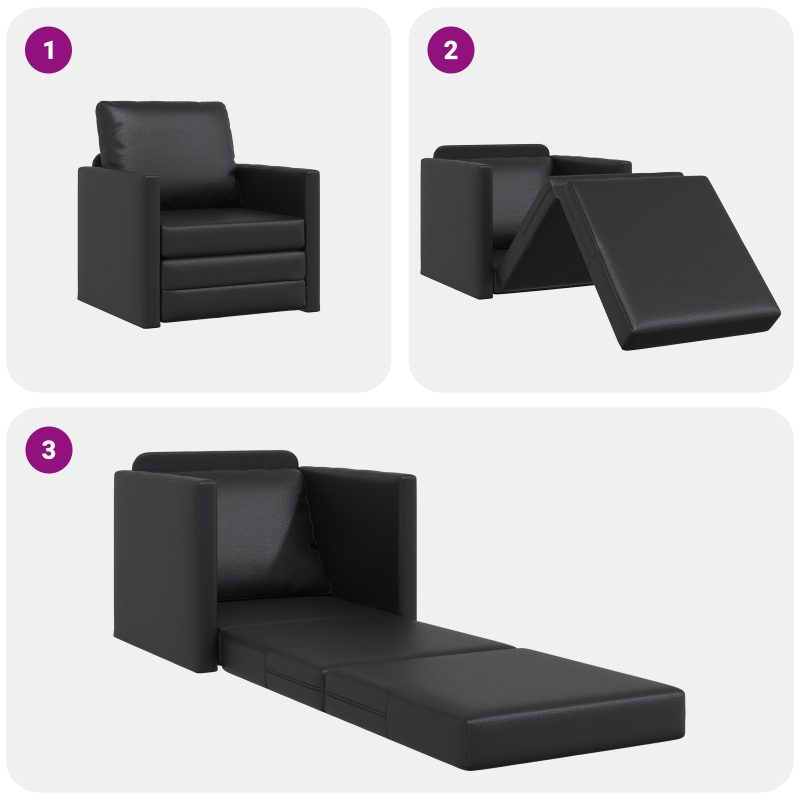 1

2

3