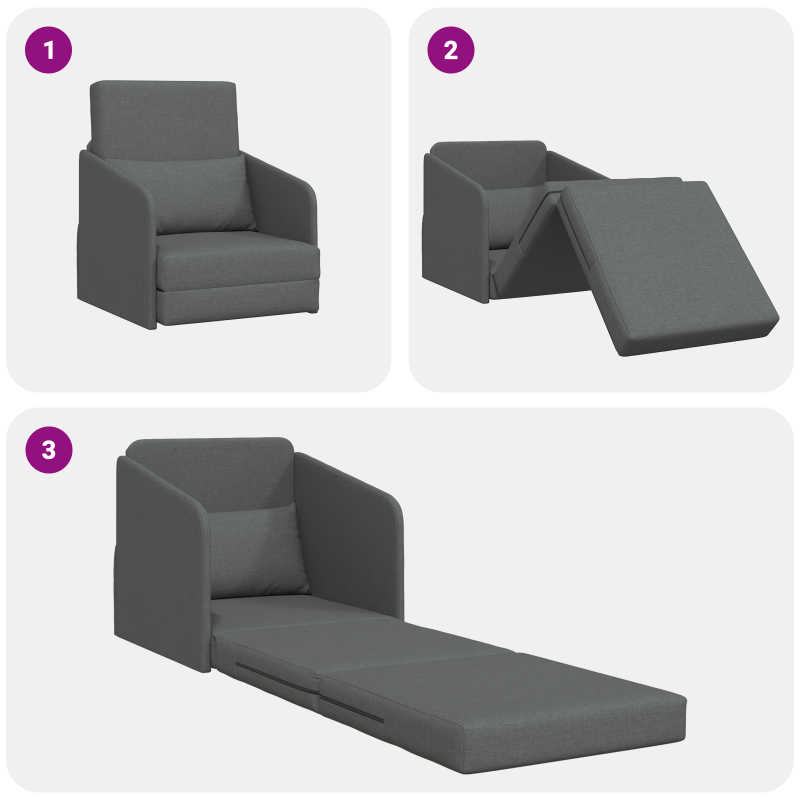 1

2

3