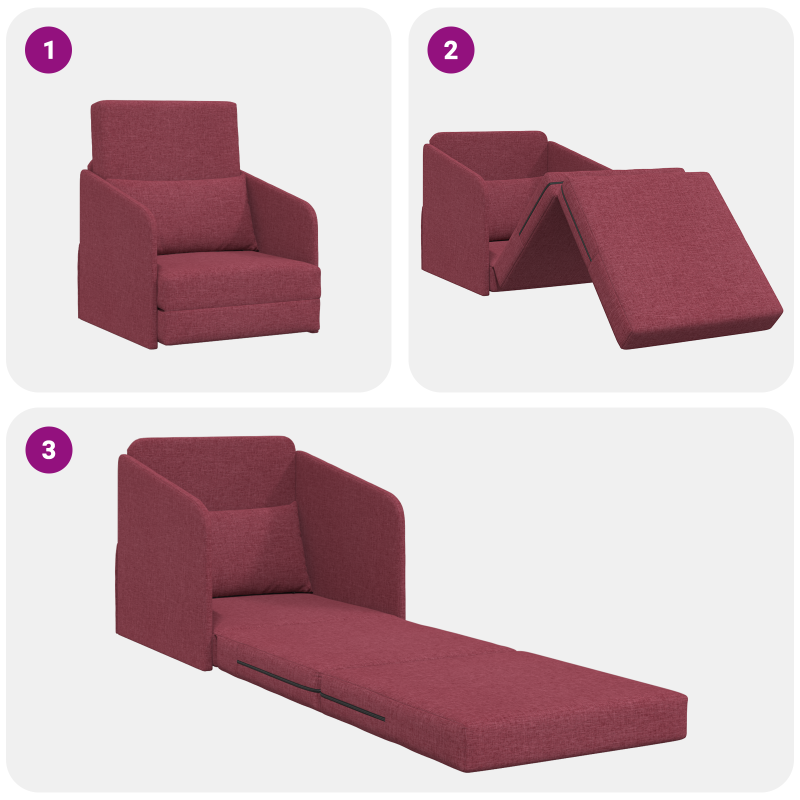 1

2

3