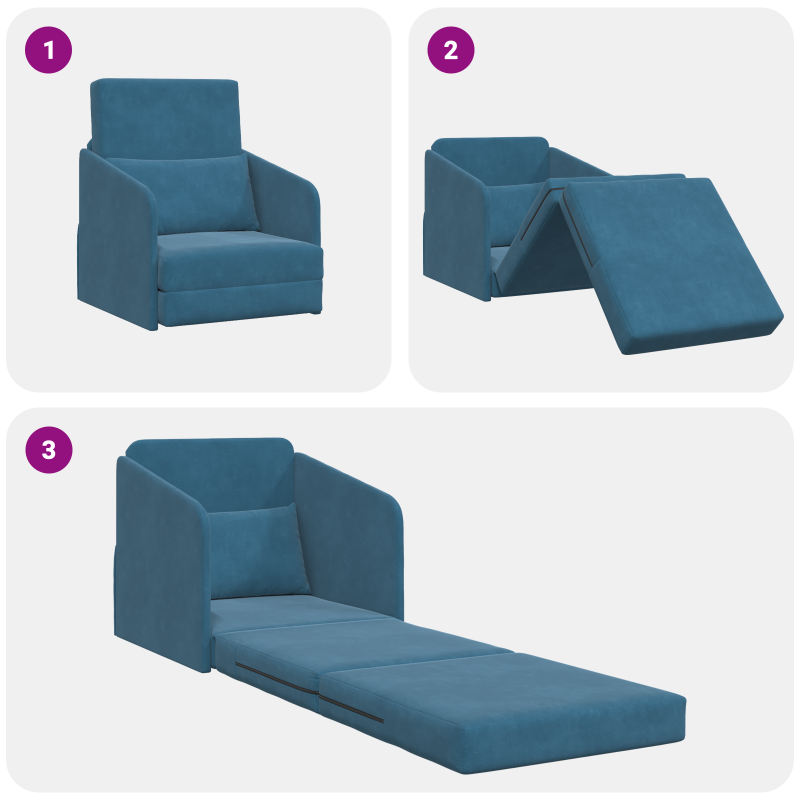 1

2

3