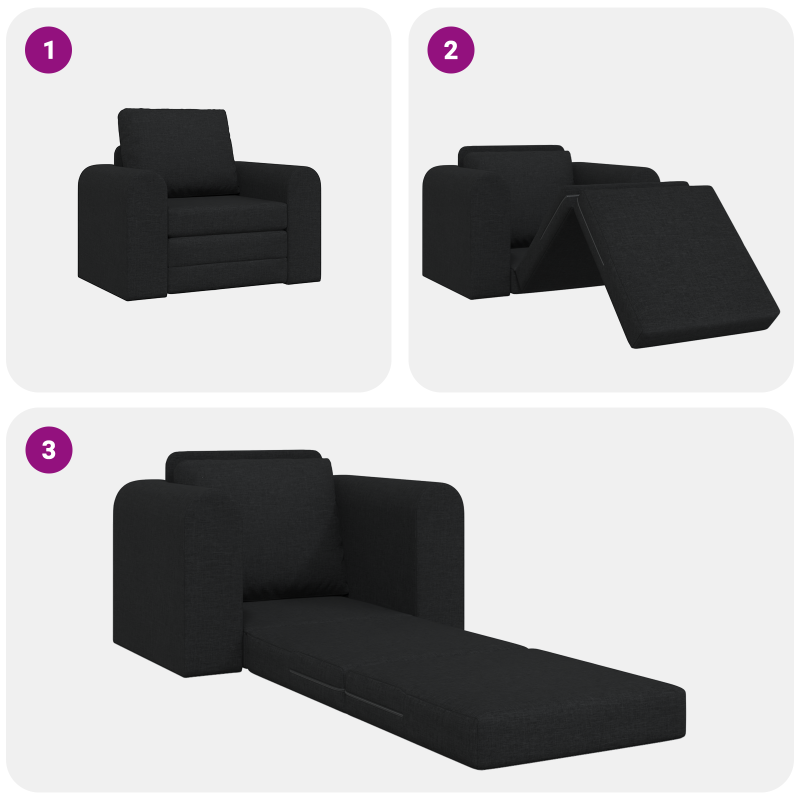 1

2

3