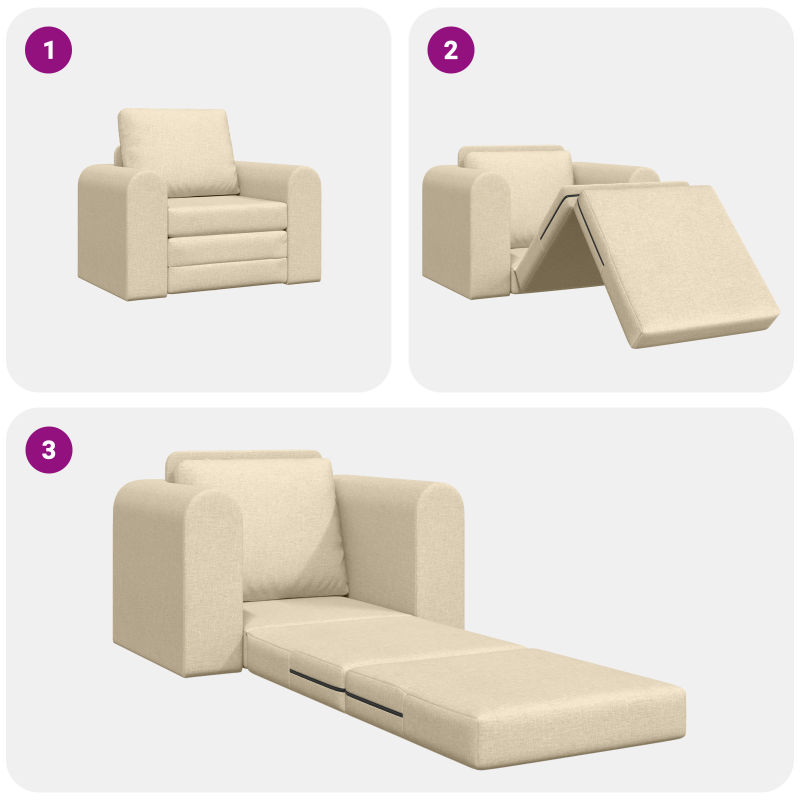 1

2

3