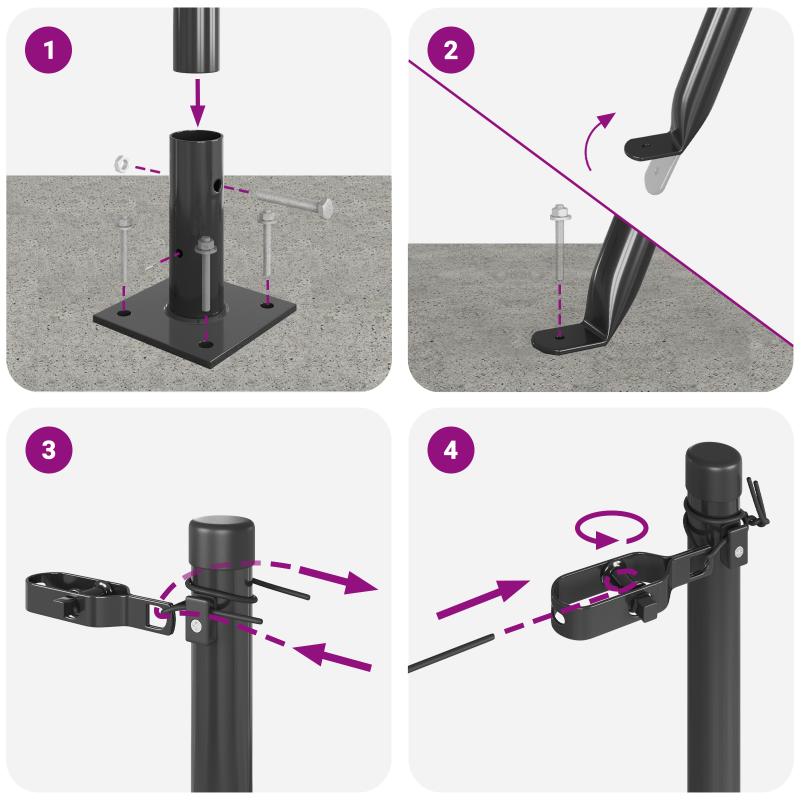 1

2

3

4