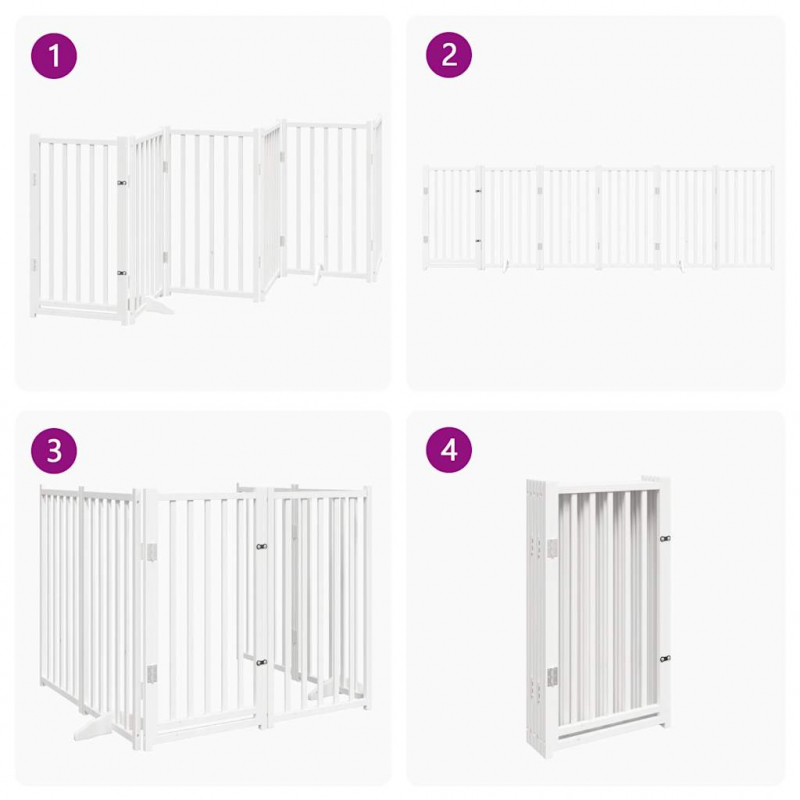 1

2

3

4