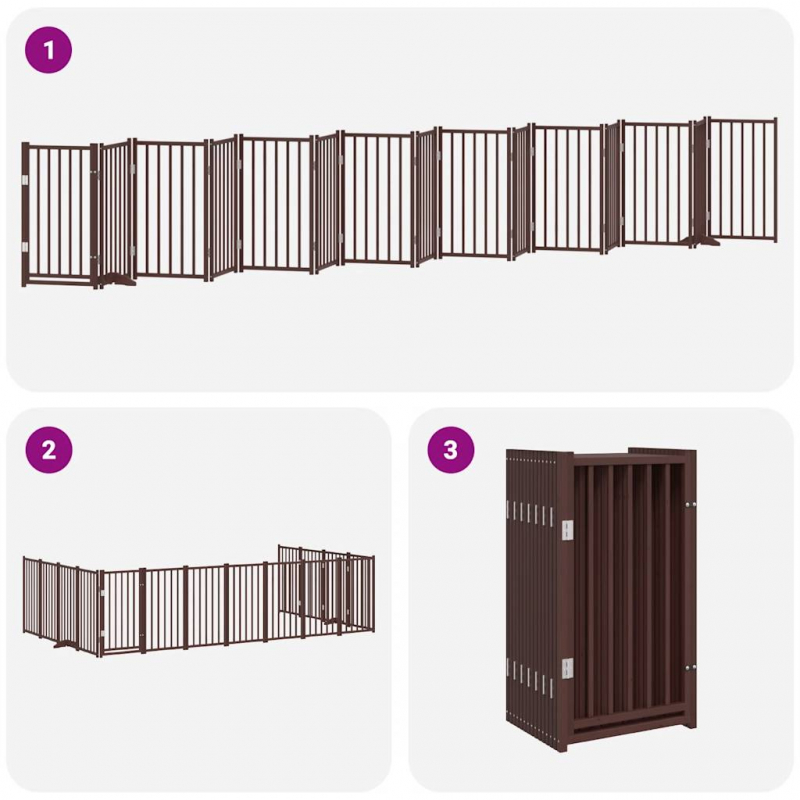 1

2

3