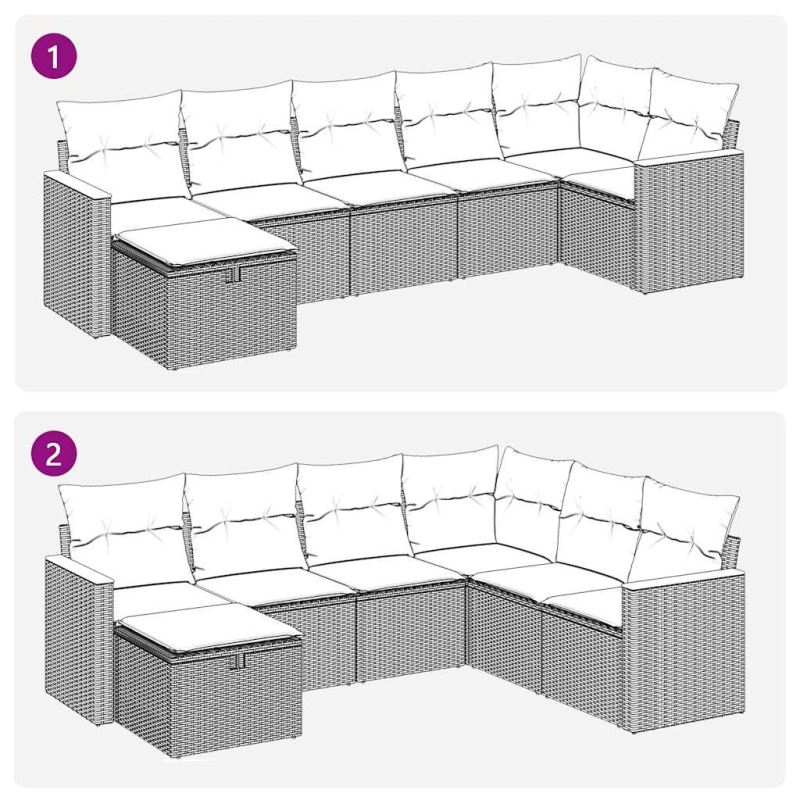 1

2