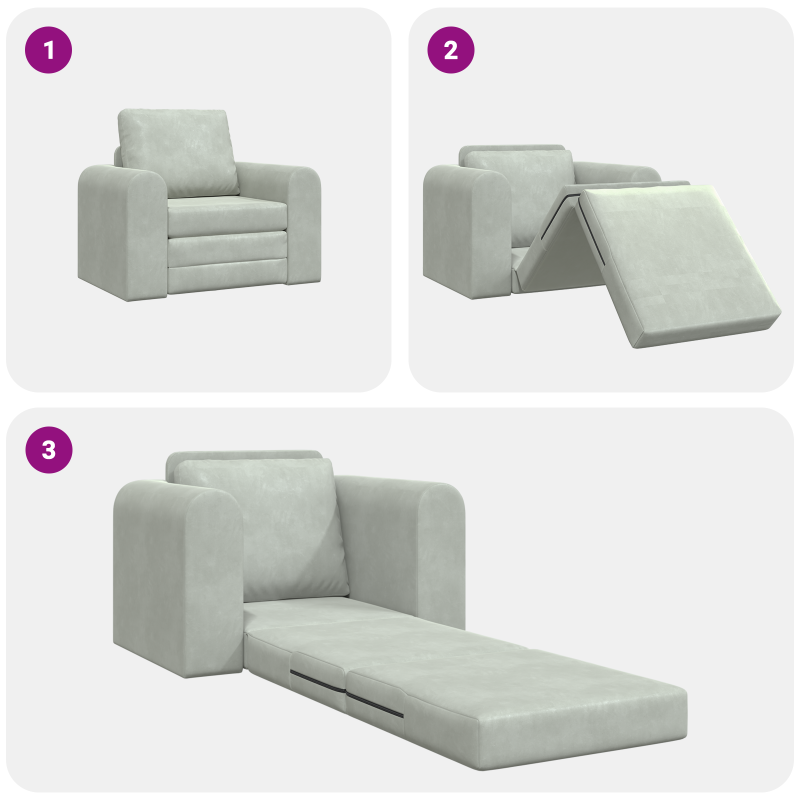 1

2

3