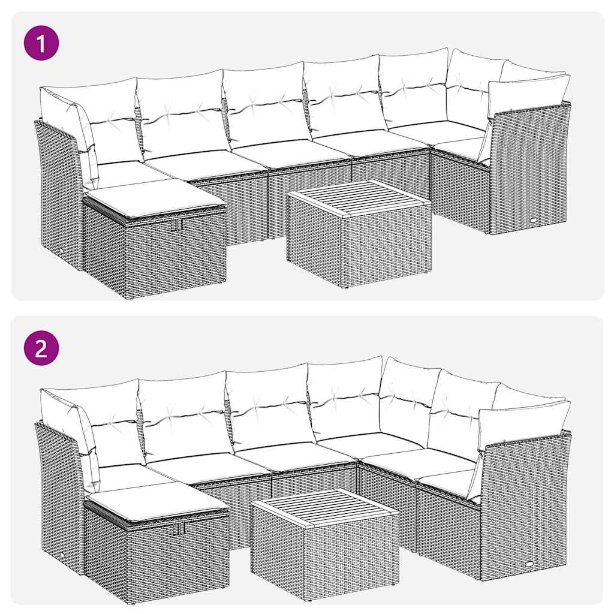 1

2