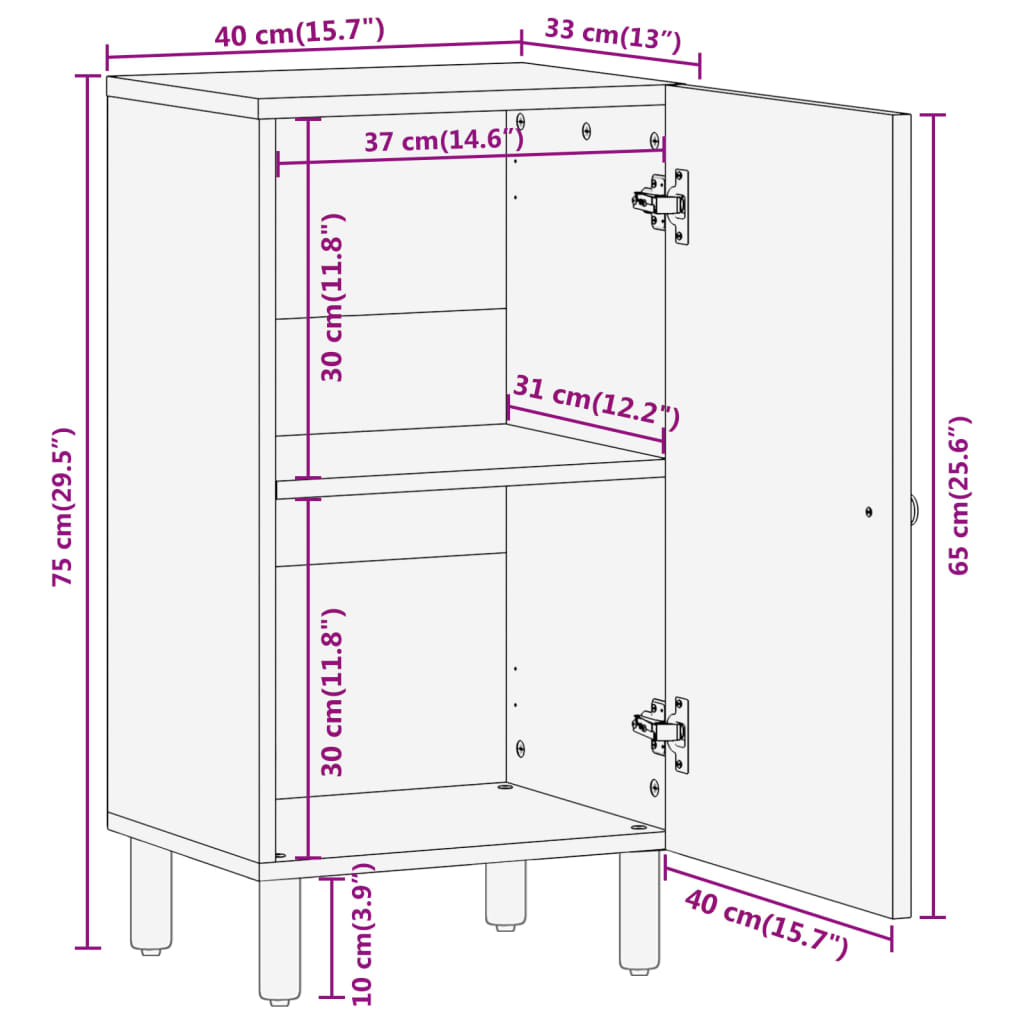 40 cm(15.7")
33 cm(13")
37 cm(14.6")
30 cm(11.8")
31 cm(12.2")
75 cm(29.5")
65 cm(25.6")
30 cm(11.8")
10 cm(3.9")
40 cm(15.7")