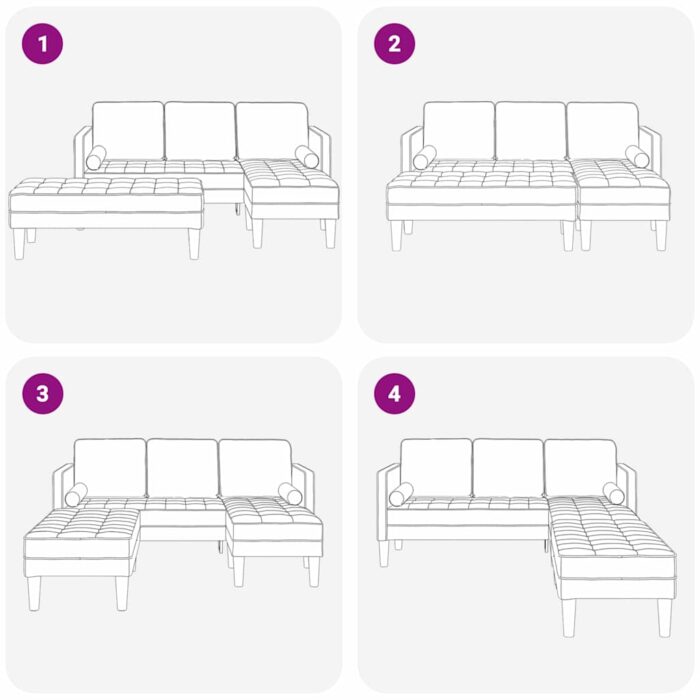 1

2

3

4