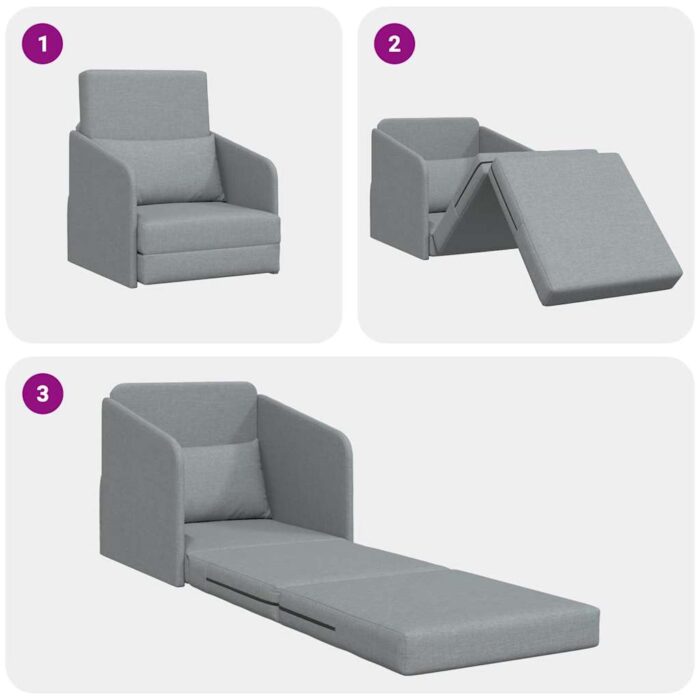 1

2

3