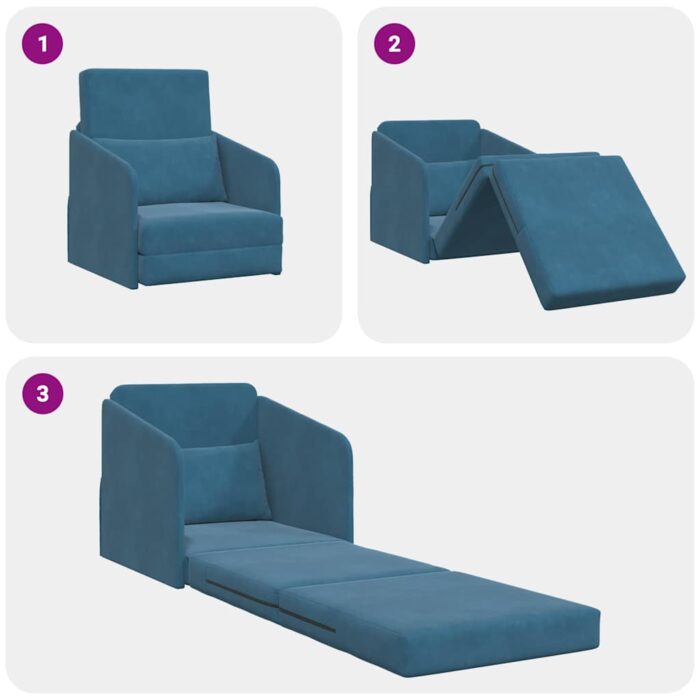 1

2

3