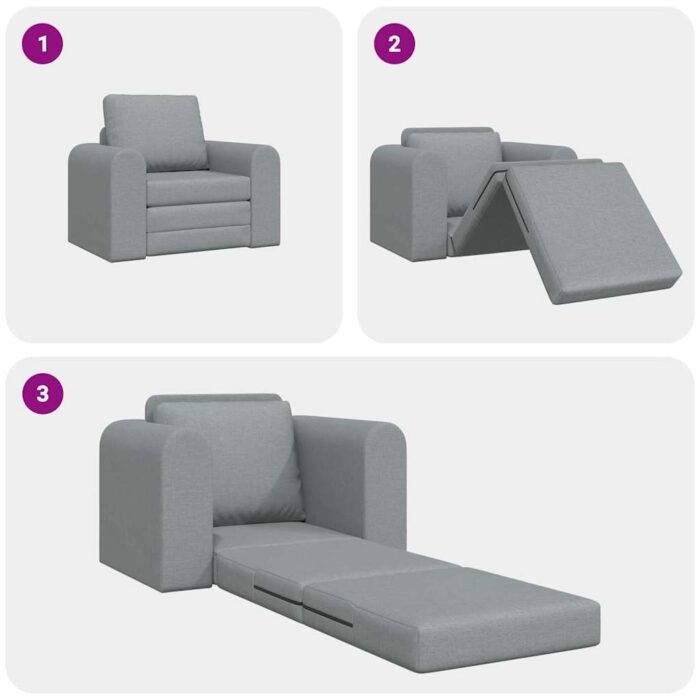 1

2

3