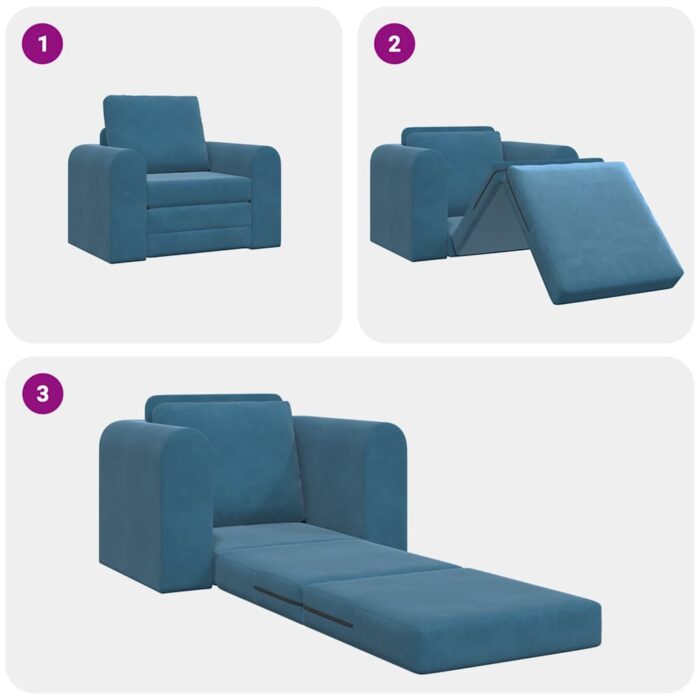 1

2

3