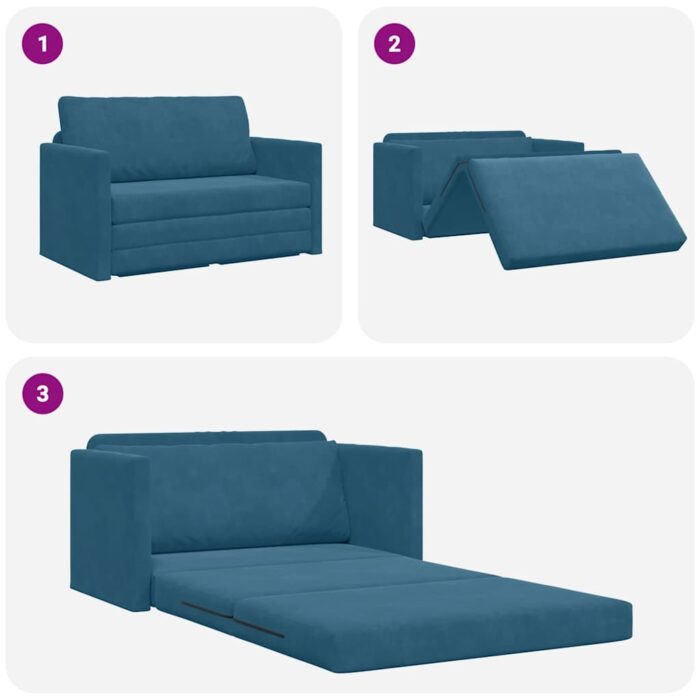 1

2

3