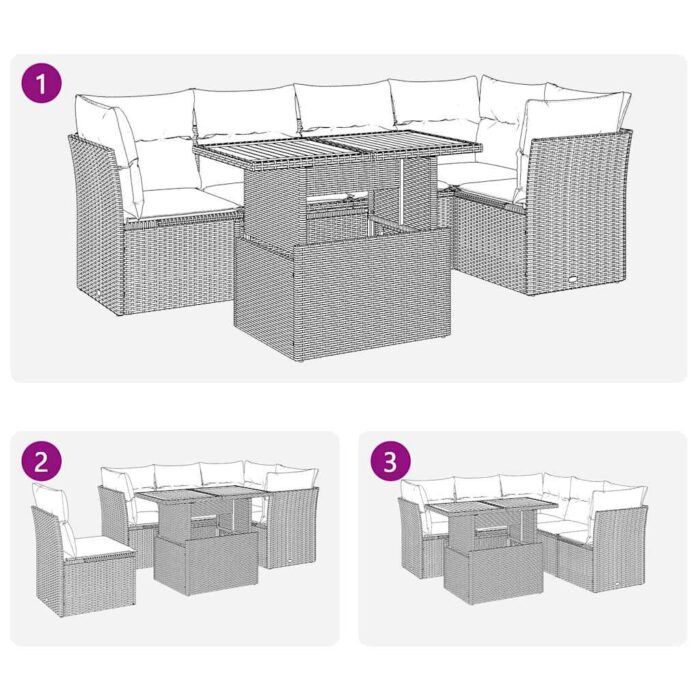 1

2

3