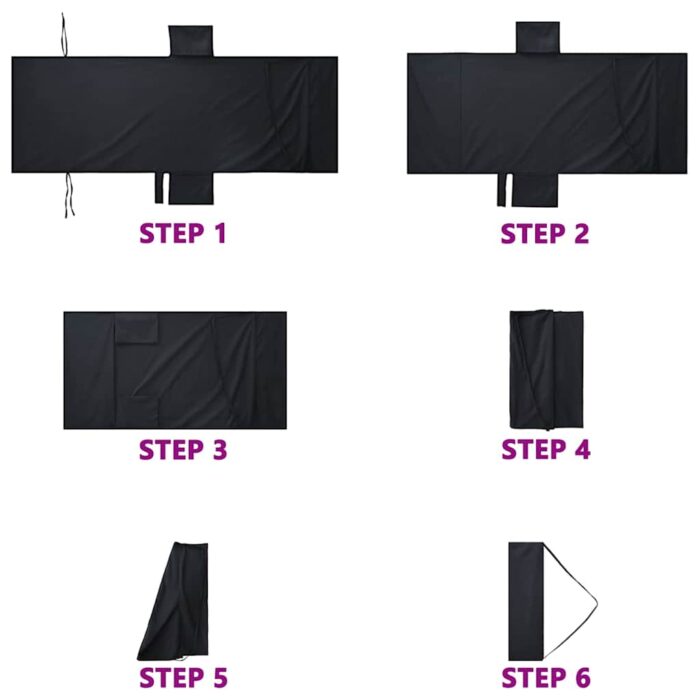 STEP 1

STEP 2

STEP 3

STEP 4

STEP 5

STEP 6