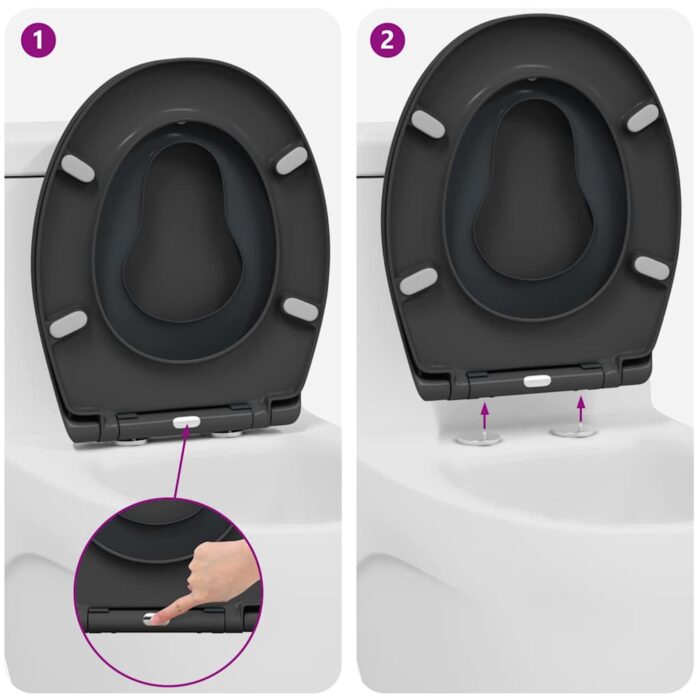 1

2