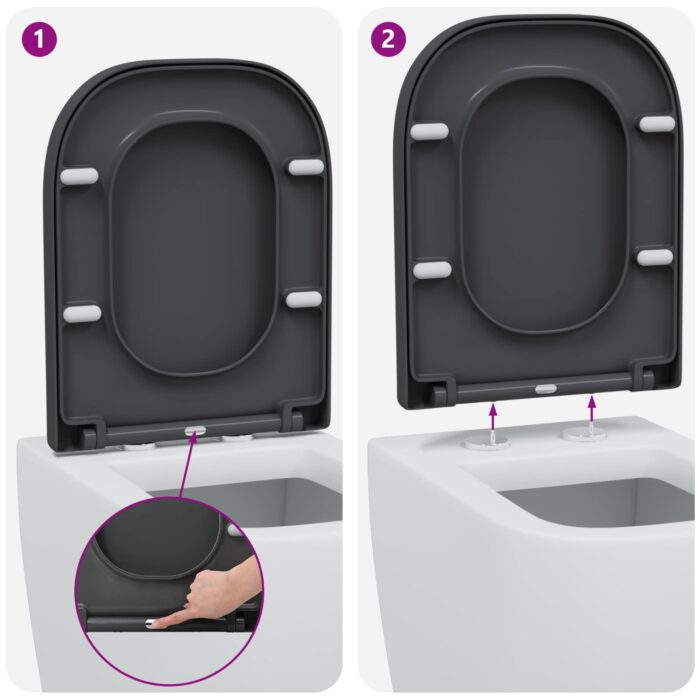 1

2