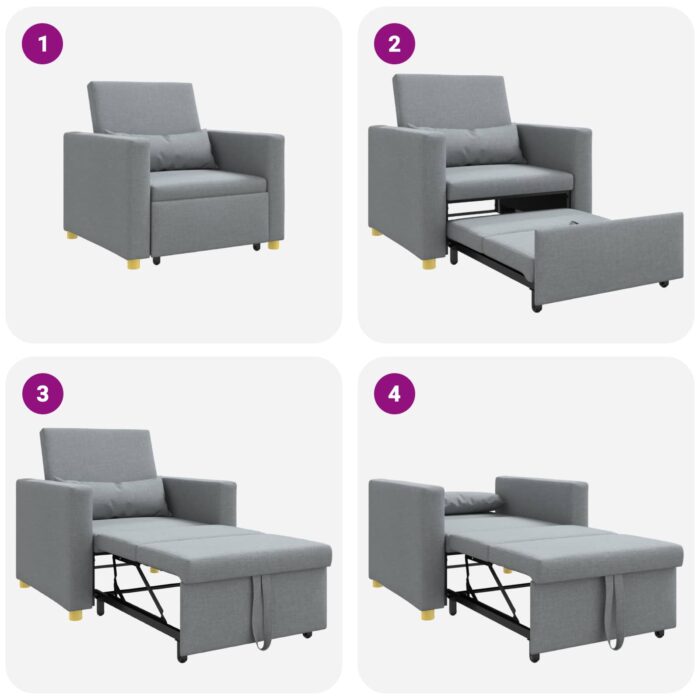 1

2

3

4