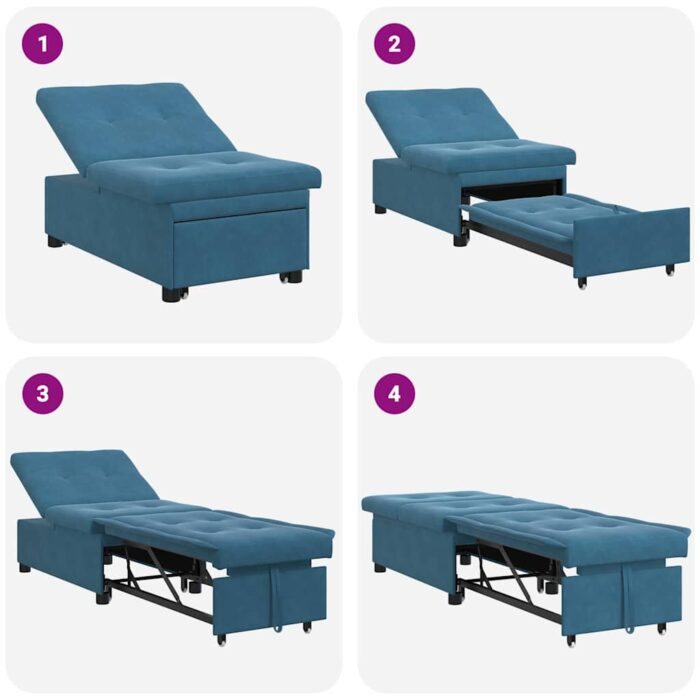 1

2

3

4