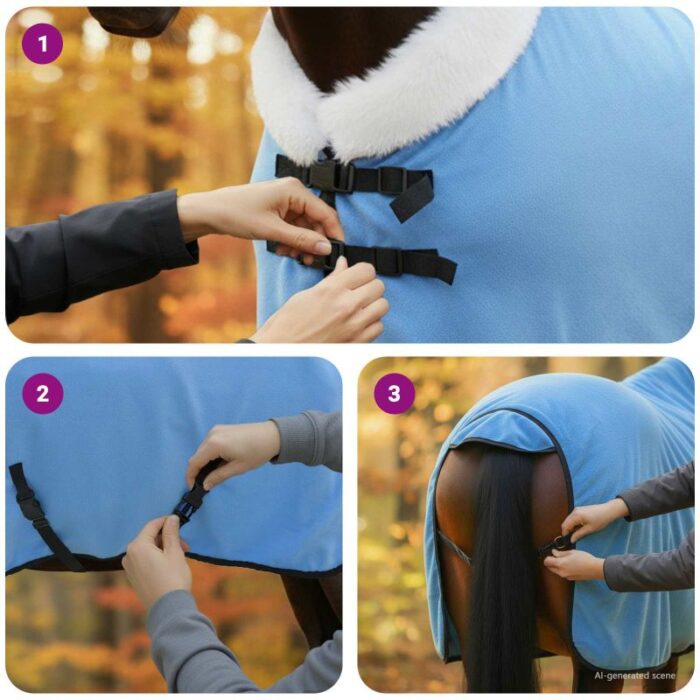 1

2

3

AI-generated scene