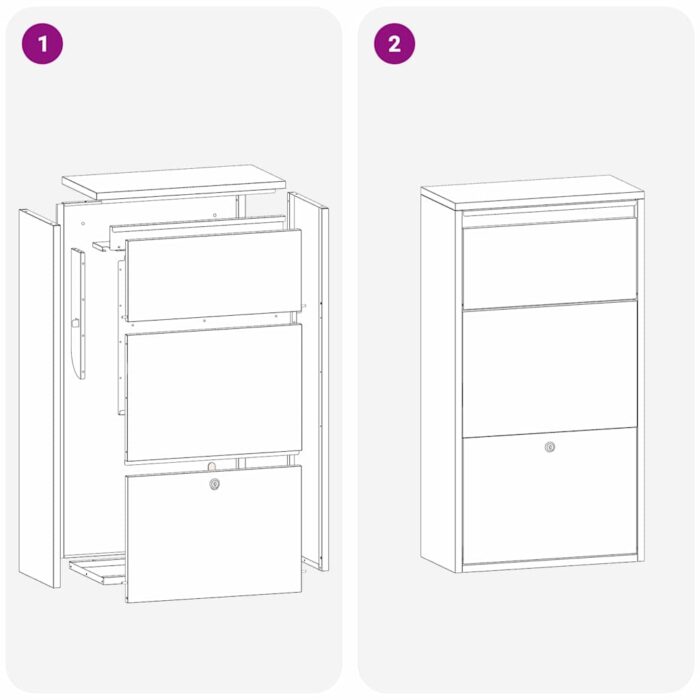 1

2