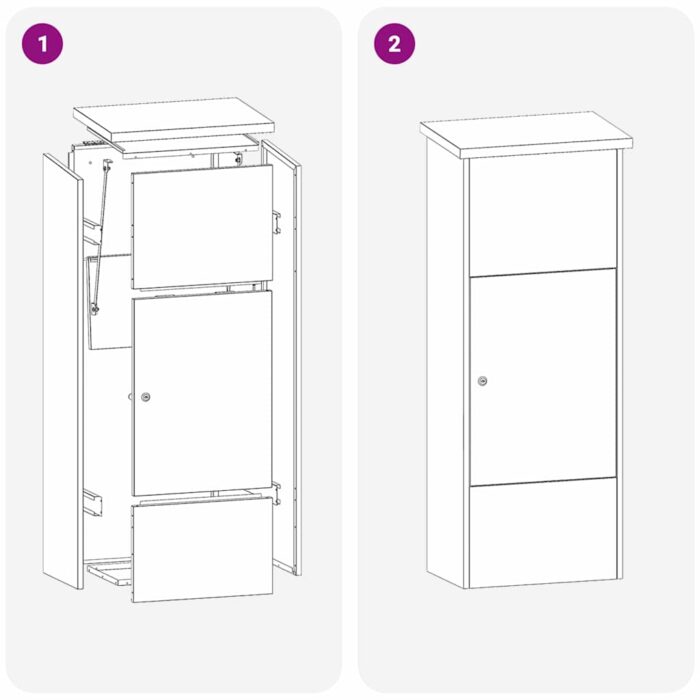 1

2