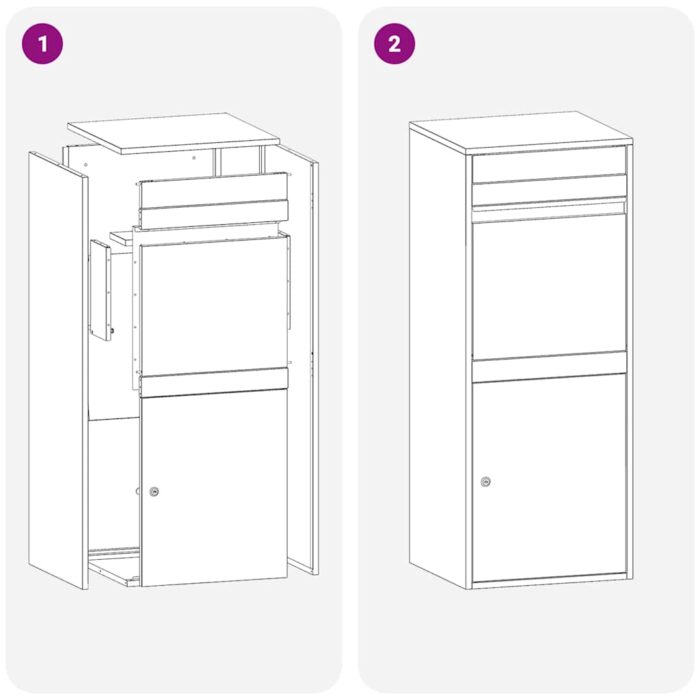 1

2