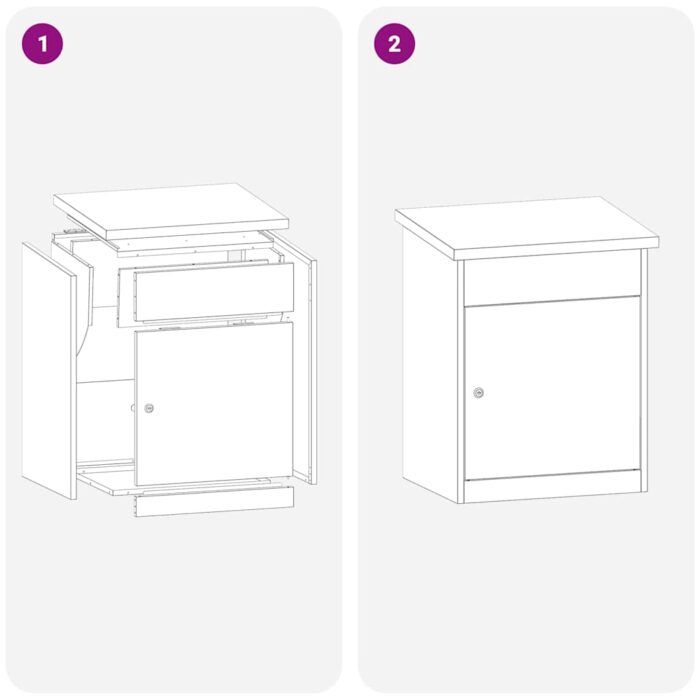 1

2