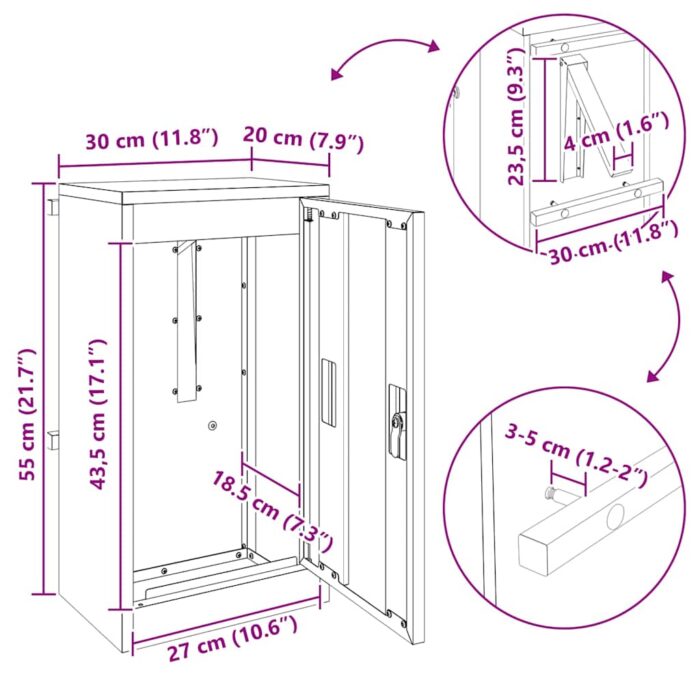 30 cm (11.8″)
20 cm (7.9″)
55 cm (21.7″)
43,5 cm (17.1″)
18.5 cm (7.3″)
27 cm (10.6″)
23,5 cm (9.3″)
4 cm (1.6″)
30 cm (11.8″)
3-5 cm (1.2-2″)