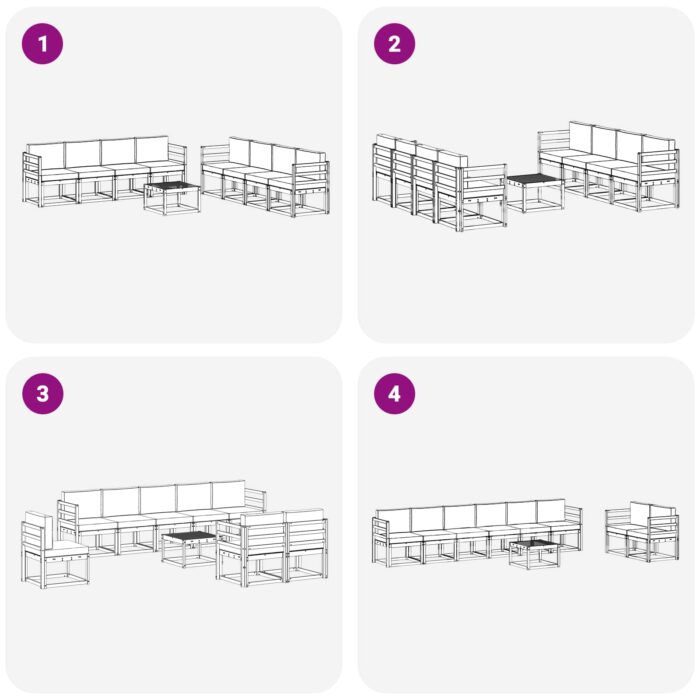 1

2

3

4