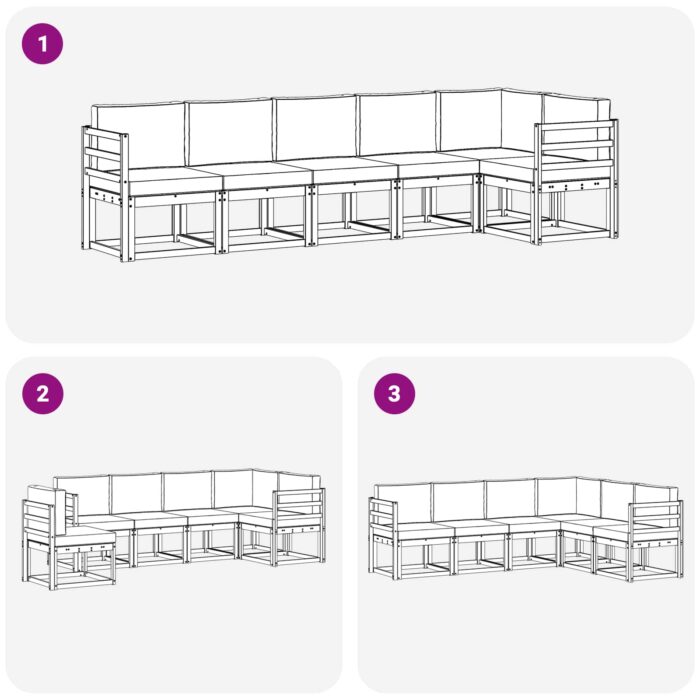 1

2

3