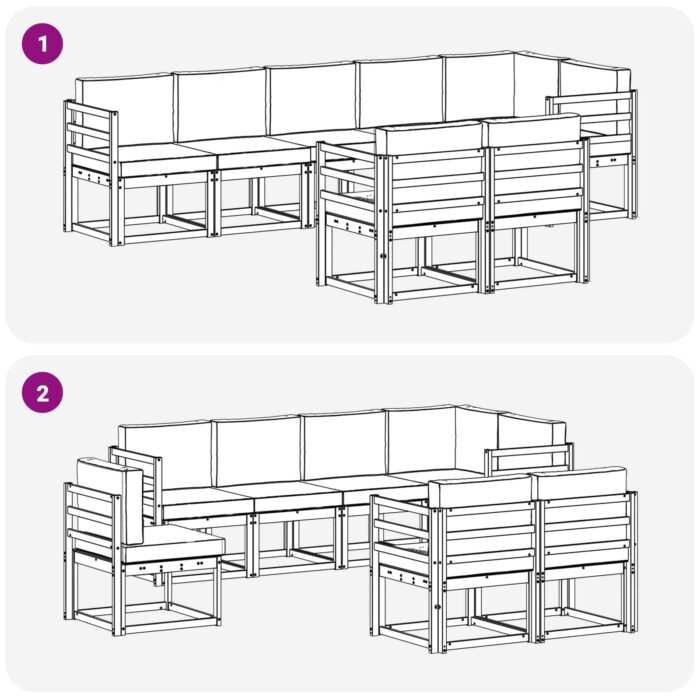 1

2